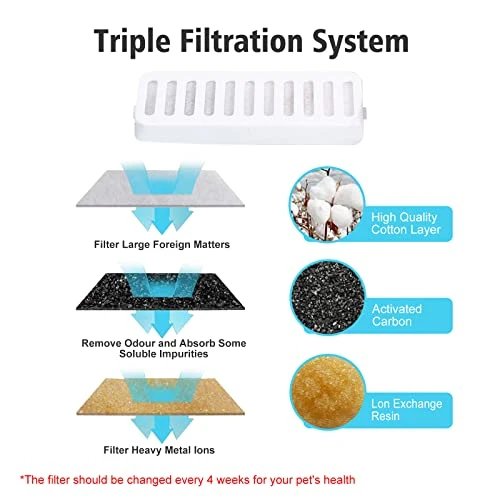 Triple Filtration System

Filter Large Foreign Matters

High Quality Cotton Layer

Remove Odour and Absorb Some Soluble Impurities

Activated Carbon

Filter Heavy Metal Ions

Lon Exchange Resin

*The filter should be changed every 4 weeks for your pet's health