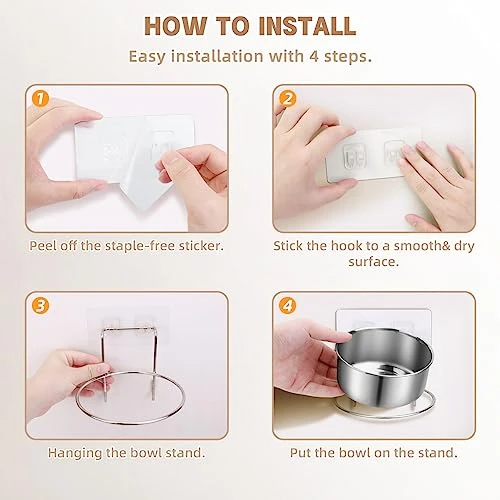 HOW TO INSTALL

Easy installation with 4 steps.

1

Peel off the staple-free sticker.

2

Stick the hook to a smooth& dry surface.

3

Hanging the bowl stand.

4

Put the bowl on the stand.