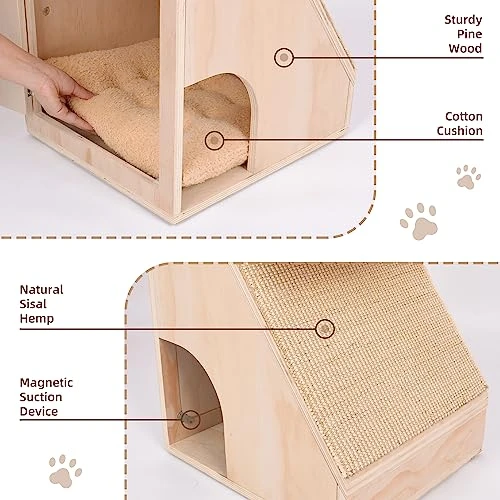 Sturdy Pine Wood

Cotton Cushion

Natural Sisal Hemp

Magnetic Suction Device