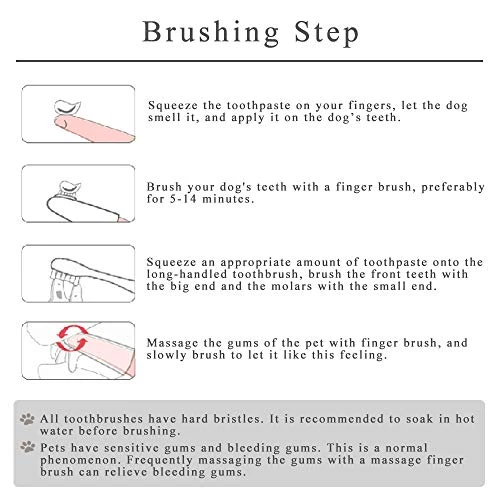 Brushing Step

Squeeze the toothpaste on your fingers, let the dog smell it, and apply it on the dog's teeth.

Brush your dog's teeth with a finger brush, preferably for 5-14 minutes.

Squeeze an appropriate amount of toothpaste onto the long-handled toothbrush, brush the front teeth with the big end and the molars with the small end.

Massage the gums of the pet with finger brush, and slowly brush to let it like this feeling.

All toothbrushes have hard bristles. It is recommended to soak in hot water before brushing.

Pets have sensitive gums and bleeding gums. This is a normal phenomenon. Frequently massaging the gums with a massage finger brush can relieve bleeding gums.