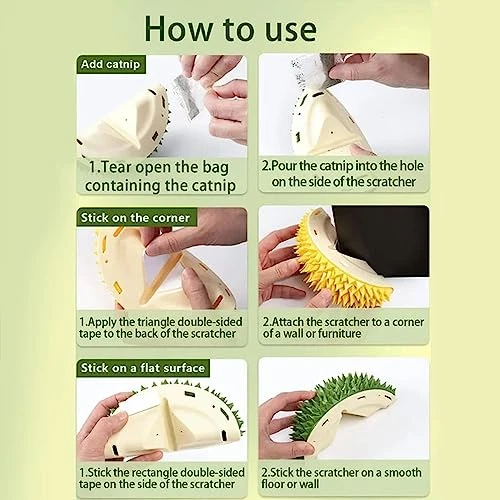 How to use

Add catnip

1.Tear open the bag containing the catnip

2.Pour the catnip into the hole on the side of the scratcher

Stick on the corner

1.Apply the triangle double-sided tape to the back of the scratcher

2.Attach the scratcher to a corner of a wall or furniture

Stick on a flat surface

1.Stick the rectangle double-sided tape on the side of the scratcher

2.Stick the scratcher on a smooth floor or wall